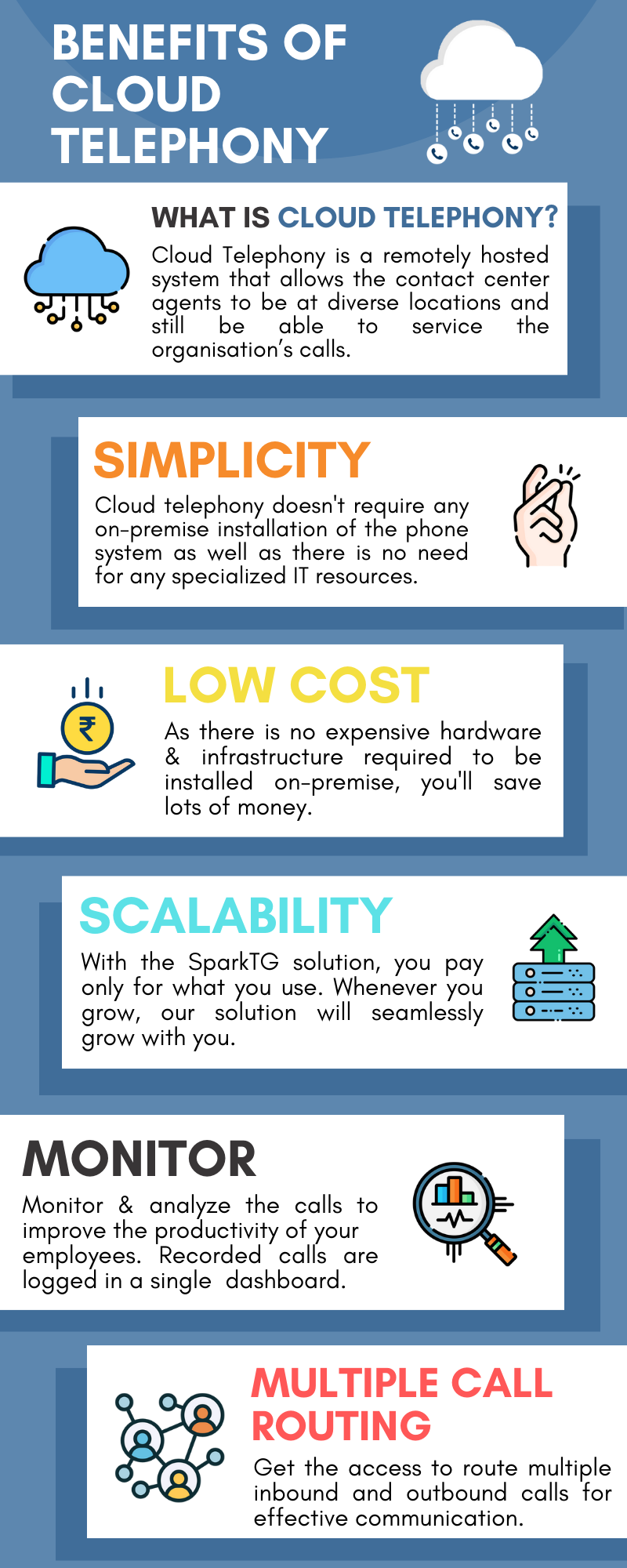 BENEFITS OF CLOUD TELEPHONY

WHAT IS CLOUD TELEPHONY?

Cloud Telephony is a remotely hosted system that allows the contact center agents to be at diverse locations and still be able to service the organisation's calls.

SIMPLICITY

Cloud telephony doesn't require any on-premise installation of the phone system as well as there is no need for any specialized IT resources.

₹

LOW COST

As there is no expensive hardware & infrastructure required to be installed on-premise, you'll save lots of money.

SCALABILITY

With the SparkTG solution, you pay only for what you use. Whenever you grow, our solution will seamlessly grow with you.

MONITOR

Monitor & analyze the calls to improve the productivity of your employees. Recorded calls are logged in a single dashboard.

MULTIPLE CALL ROUTING

Get the access to route multiple inbound and outbound calls for effective communication.